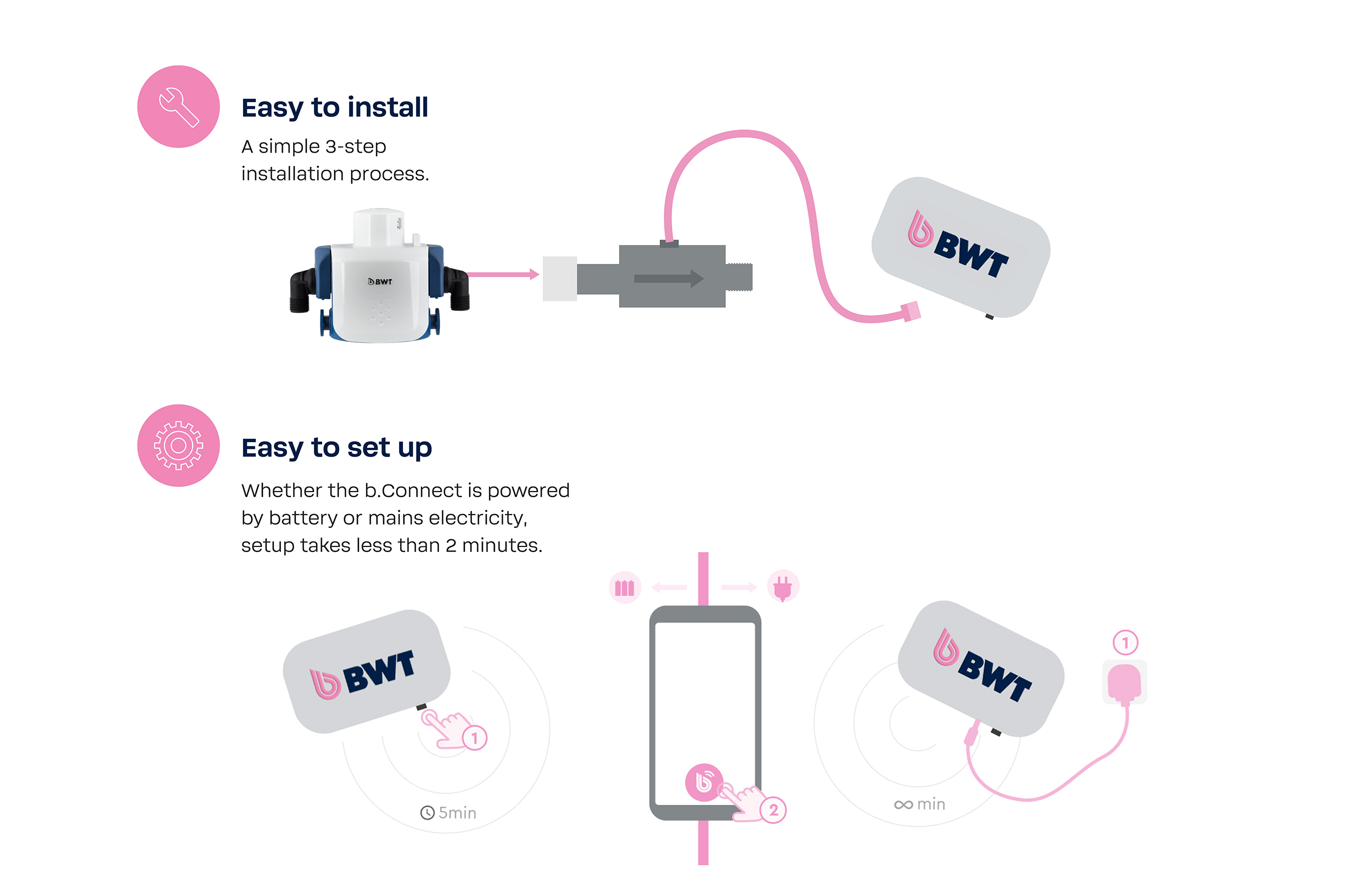 Easy to install

A simple 3-step installation process.

BWT

BWT

Easy to set up

Whether the b.Connect is powered by battery or mains electricity, setup takes less than 2 minutes.

BWT

1

5min

2

BWT

1

∞ min