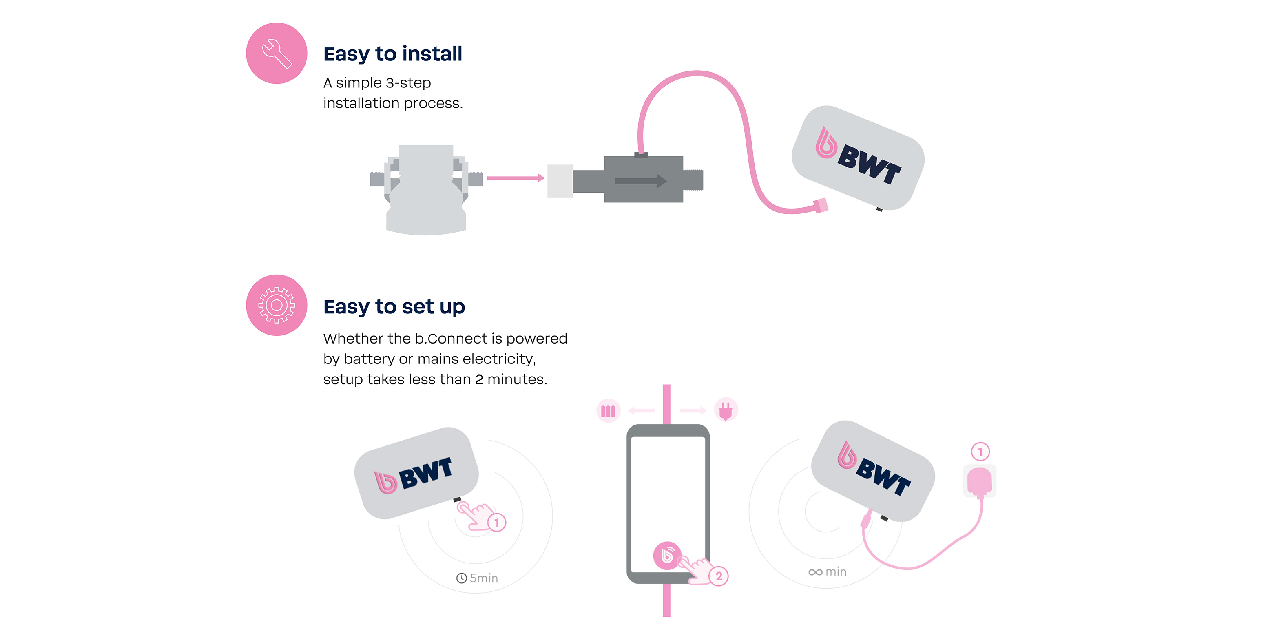 Easy to install

A simple 3-step installation process.

BWT

Easy to set up

Whether the b.Connect is powered by battery or mains electricity, setup takes less than 2 minutes.

BWT

1

5min

2

BWT

1

∞ min