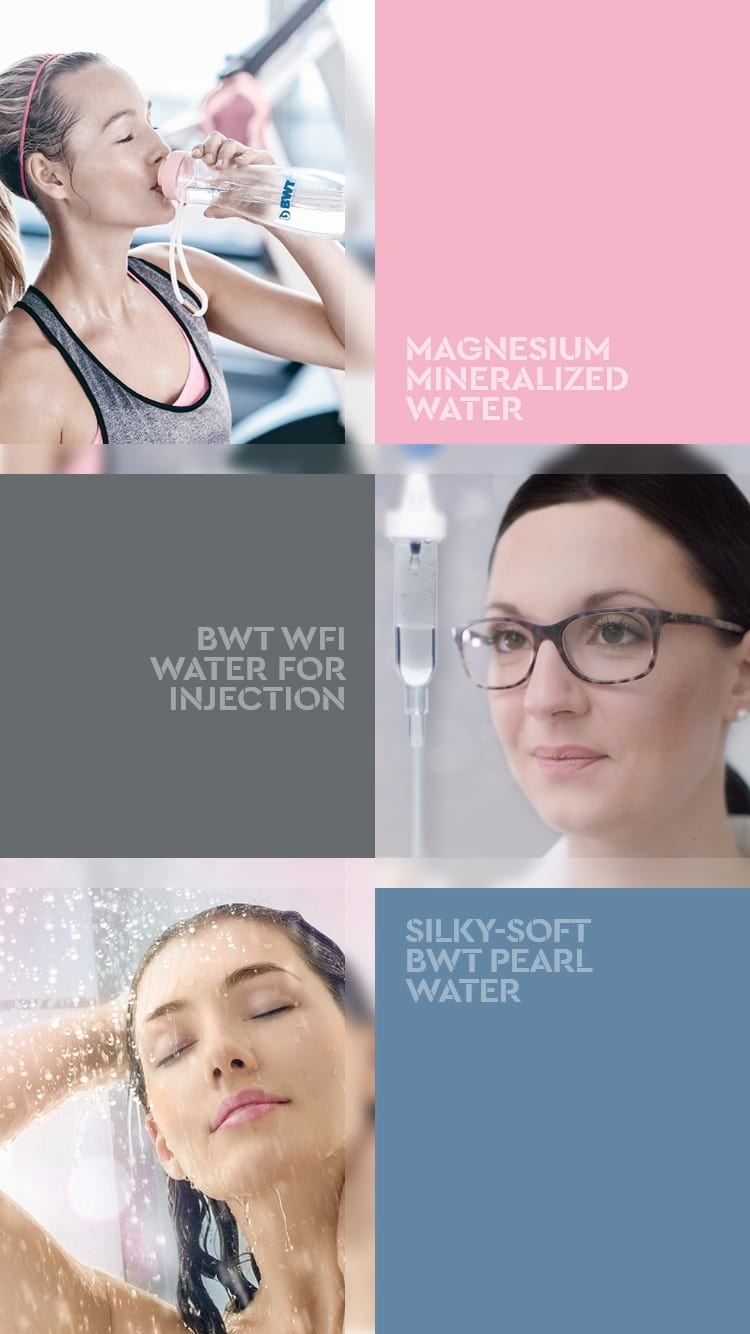 BWT

MAGNESIUM MINERALIZED WATER

BWT WFI WATER FOR INJECTION

SILKY-SOFT BWT PEARL WATER