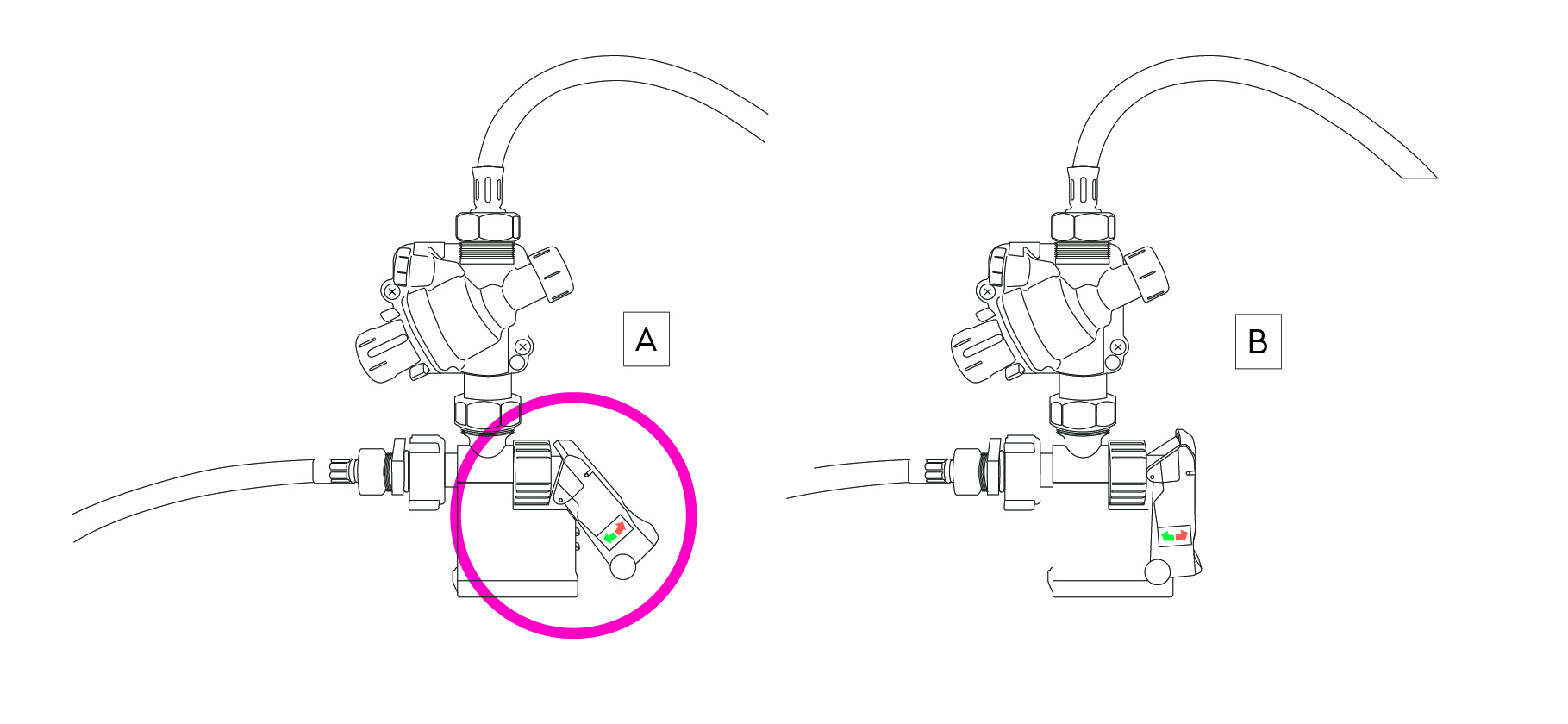 A

B