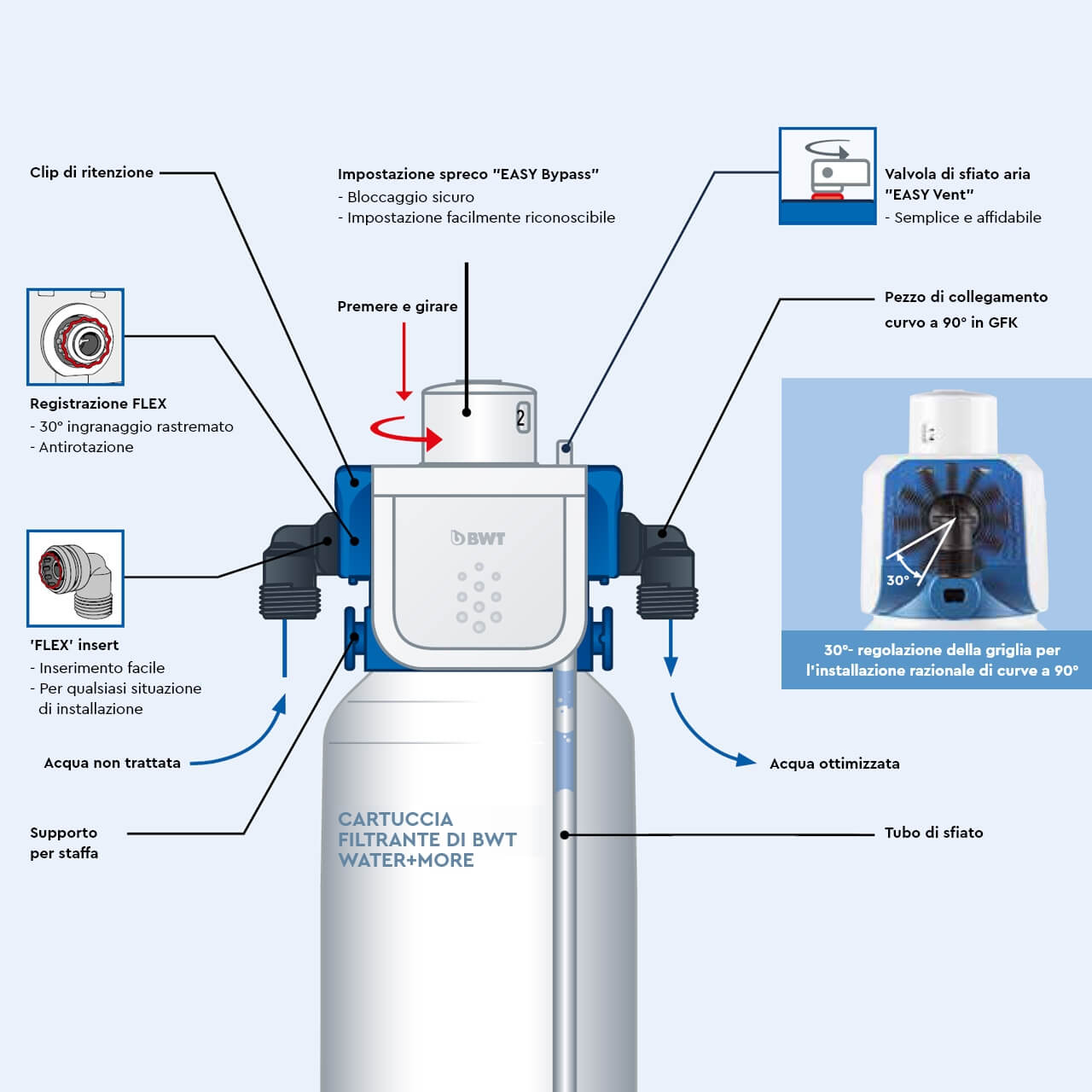 Clip di ritenzione

Impostazione spreco "EASY Bypass"
- Bloccaggio sicuro
- Impostazione facilmente riconoscibile

Valvola di sfiato aria "EASY Vent"
- Semplice e affidabile

Premere e girare

Pezzo di collegamento curvo a 90° in GFK

Registrazione FLEX
- 30° ingranaggio rastremato
- Antirotazione

2

BWT

30°

30°- regolazione della griglia per l'installazione razionale di curve a 90°

'FLEX' insert
- Inserimento facile
- Per qualsiasi situazione di installazione

Acqua non trattata

Acqua ottimizzata

Supporto per staffa

CARTUCCIA FILTRANTE DI BWT WATER+MORE

Tubo di sfiato