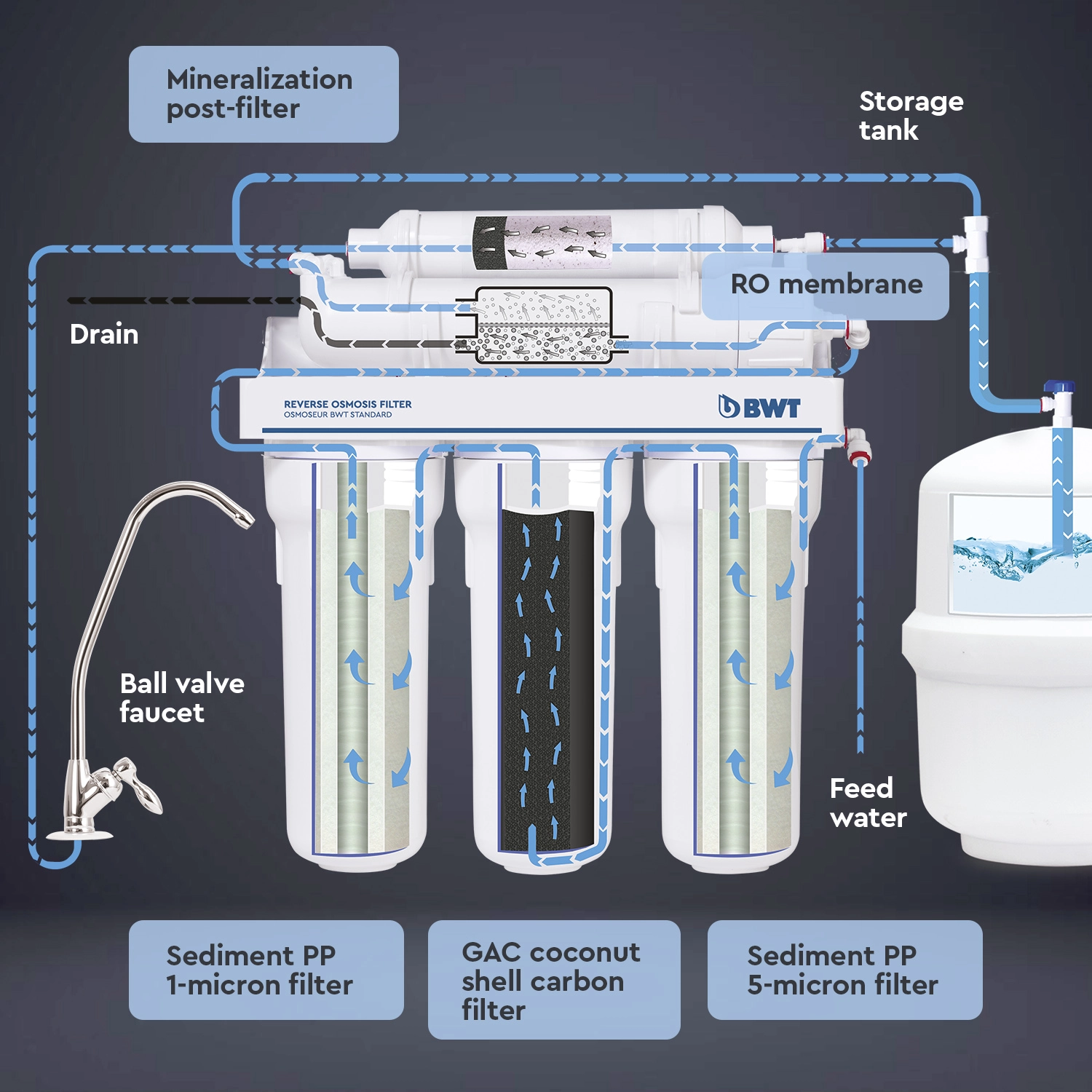 Mineralization post-filter

Storage tank

RO membrane

Drain

REVERSE OSMOSIS FILTER
OSMOSEUR BWT STANDARD

BWT

Ball valve faucet

Feed water

Sediment PP 1-micron filter

GAC coconut shell carbon filter

Sediment PP 5-micron filter