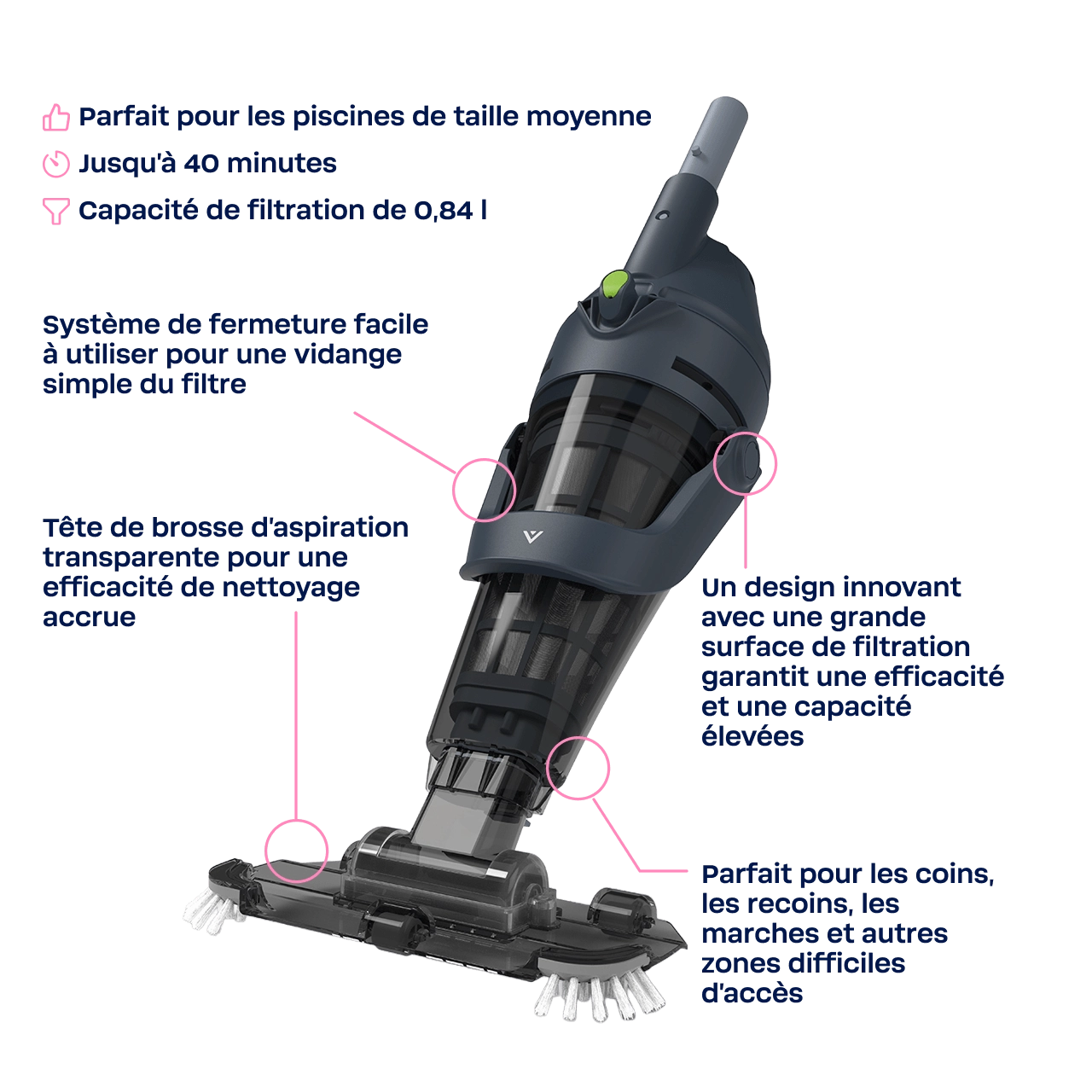 Parfait pour les piscines de taille moyenne

Jusqu'à 40 minutes

Capacité de filtration de 0,84 l

Système de fermeture facile à utiliser pour une vidange simple du filtre

Tête de brosse d'aspiration transparente pour une efficacité de nettoyage accrue

Un design innovant avec une grande surface de filtration garantit une efficacité et une capacité élevées

Parfait pour les coins, les recoins, les marches et autres zones difficiles d'accès