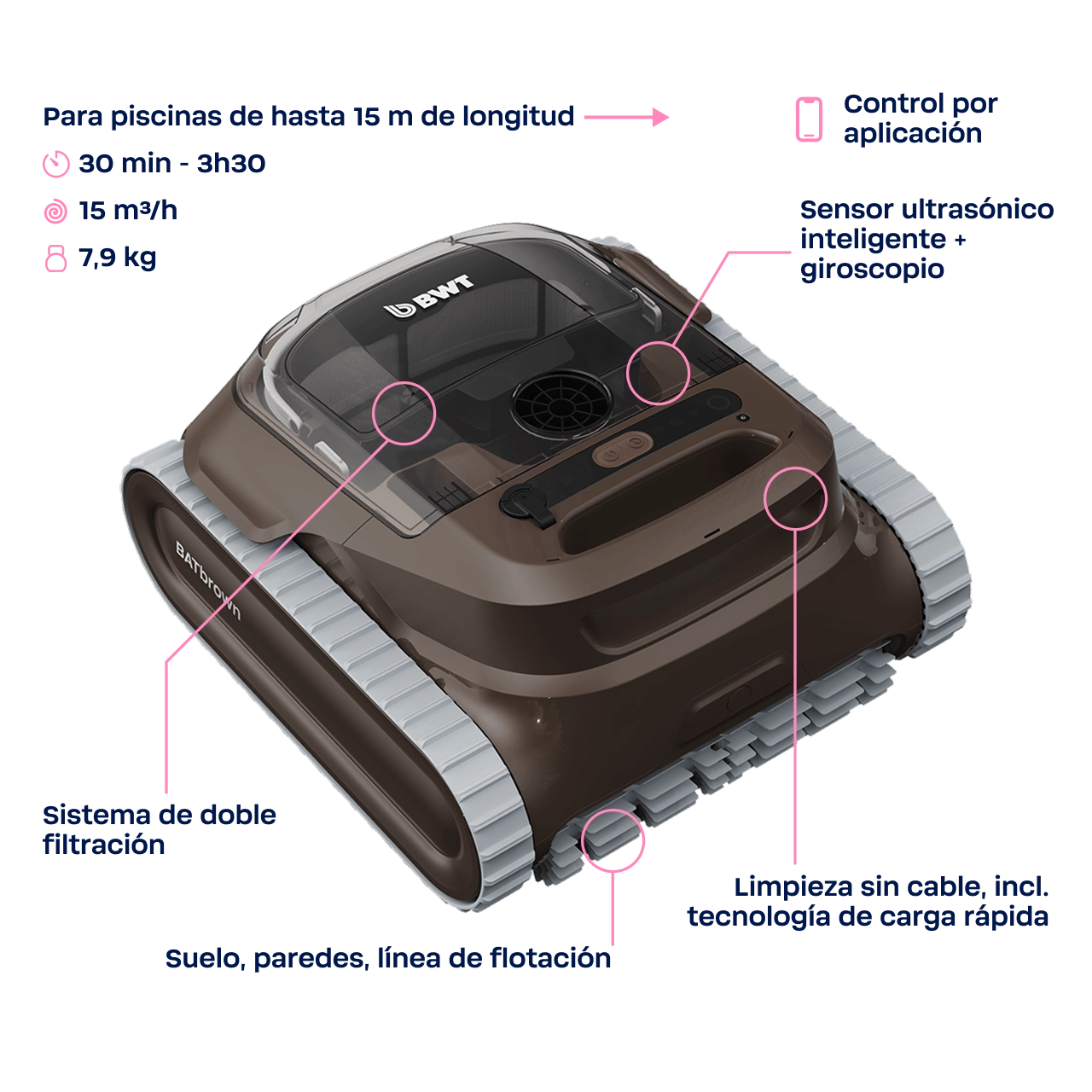 Para piscinas de hasta 15 m de longitud

30 min - 3h30

15 m³/h

7,9 kg

Control por aplicación

Sensor ultrasónico inteligente + giroscopio

BWT

BATbrown

Sistema de doble filtración

Limpieza sin cable, incl. tecnología de carga rápida

Suelo, paredes, línea de flotación