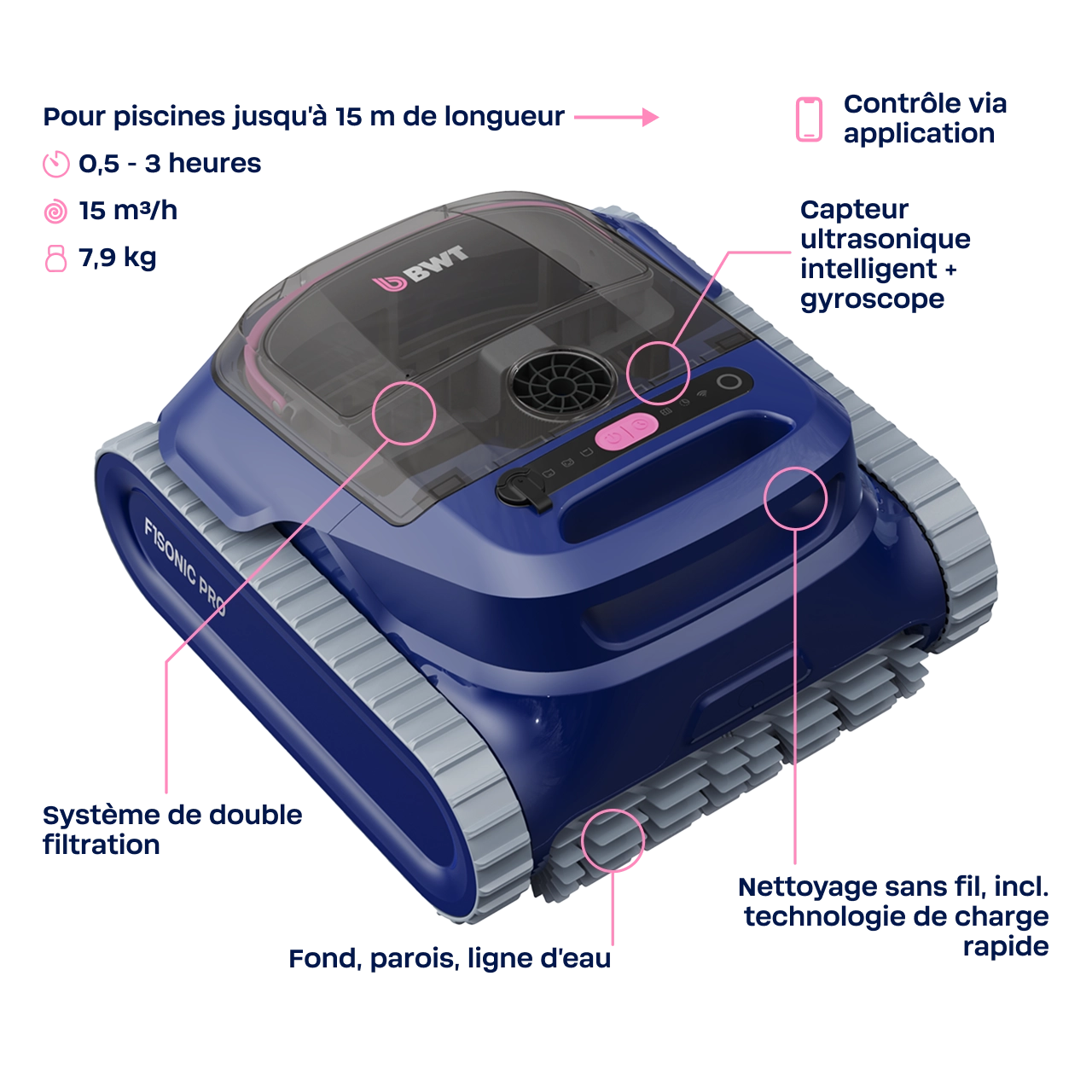 Pour piscines jusqu'à 15 m de longueur

0,5 - 3 heures

15 m³/h

7,9 kg

Contrôle via application

Capteur ultrasonique intelligent + gyroscope

BWT

F1SONIC PRO

Système de double filtration

Fond, parois, ligne d'eau

Nettoyage sans fil, incl. technologie de charge rapide