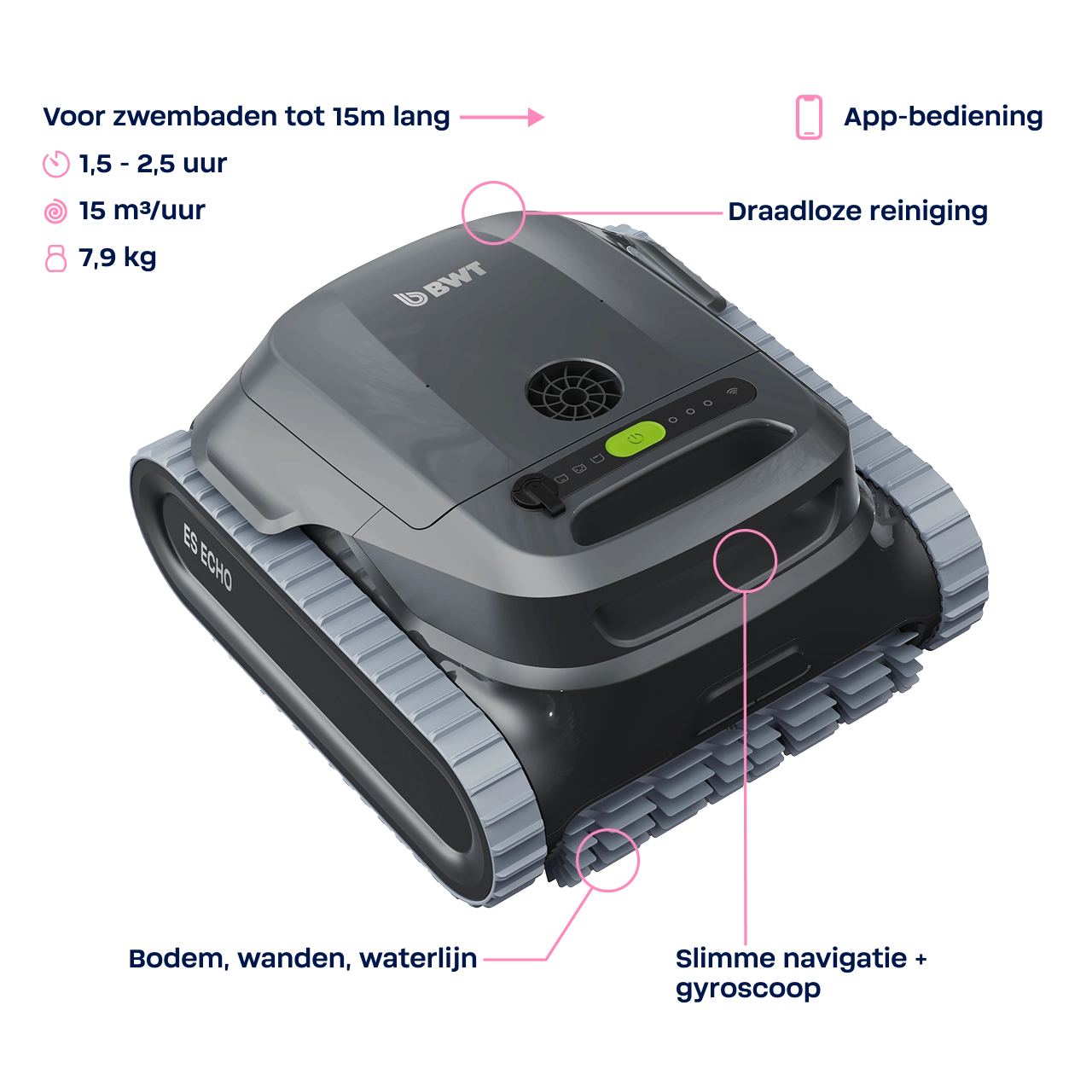 Voor zwembaden tot 15m lang

App-bediening

1,5 - 2,5 uur

15 m³/uur

7,9 kg

Draadloze reiniging

BWT

ES ECHO

Bodem, wanden, waterlijn

Slimme navigatie + gyroscoop