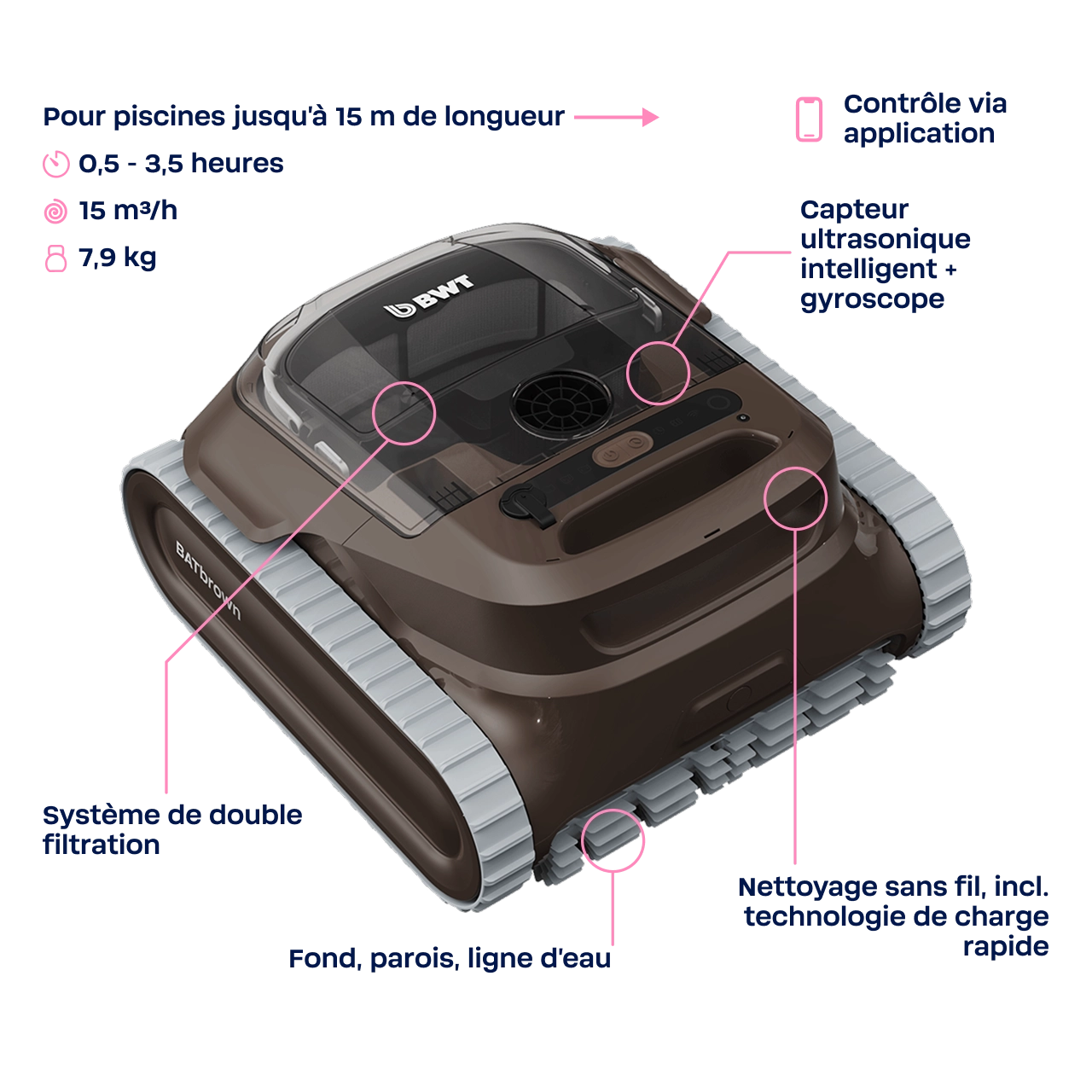 Pour piscines jusqu'à 15 m de longueur

0,5 - 3,5 heures

15 m³/h

7,9 kg

Contrôle via application

Capteur ultrasonique intelligent + gyroscope

BWT

BATbrown

Système de double filtration

Fond, parois, ligne d'eau

Nettoyage sans fil, incl. technologie de charge rapide