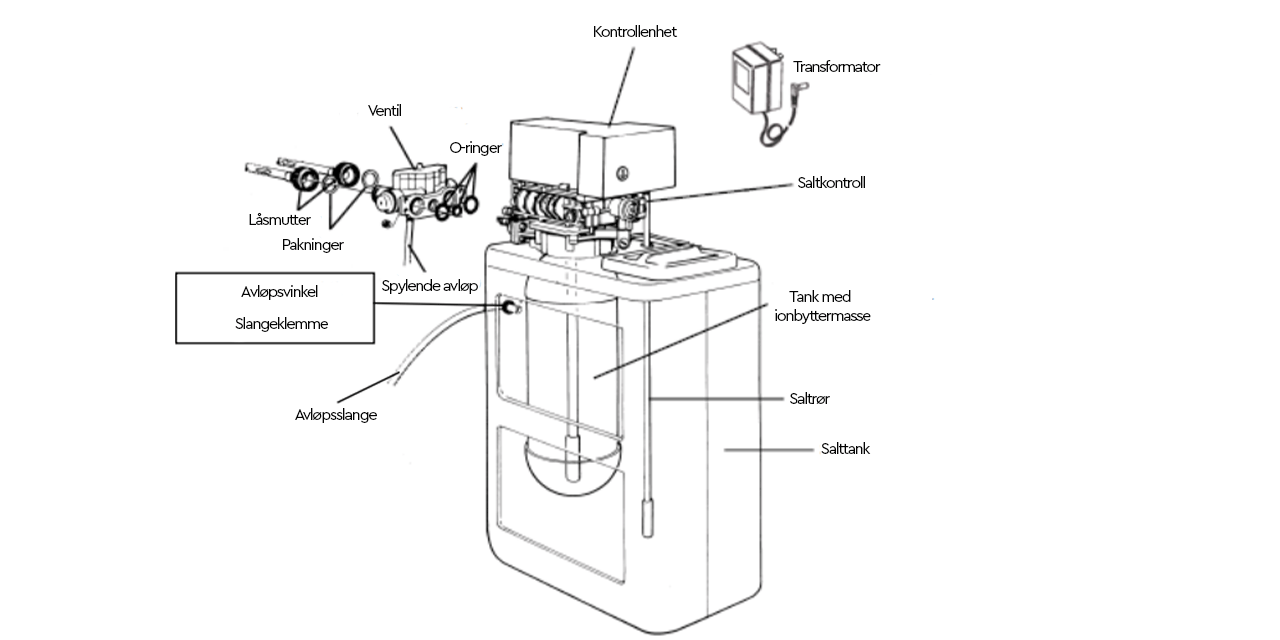 Kontrollenhet

Transformator

Ventil

O-ringer

Saltkontroll

Låsmutter

Pakninger

Spylende avløp

Avløpsvinkel

Slangeklemme

Tank med ionbyttermasse

Avløpsslange

Saltrør

Salttank