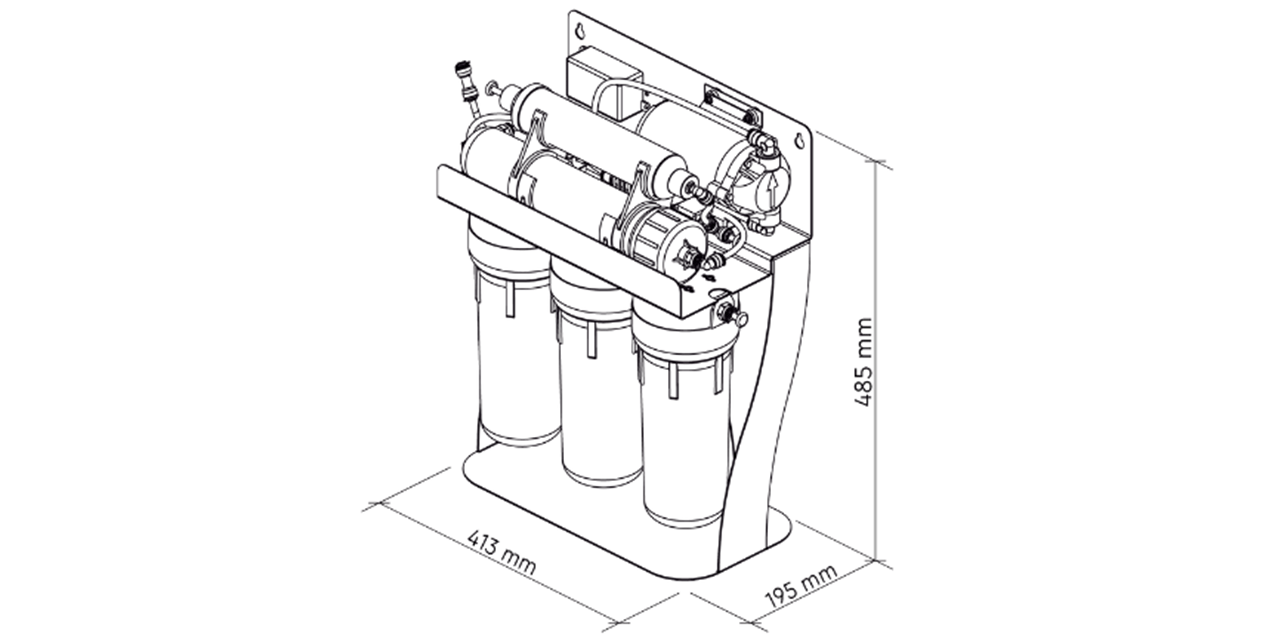 485 mm
413 mm
195 mm