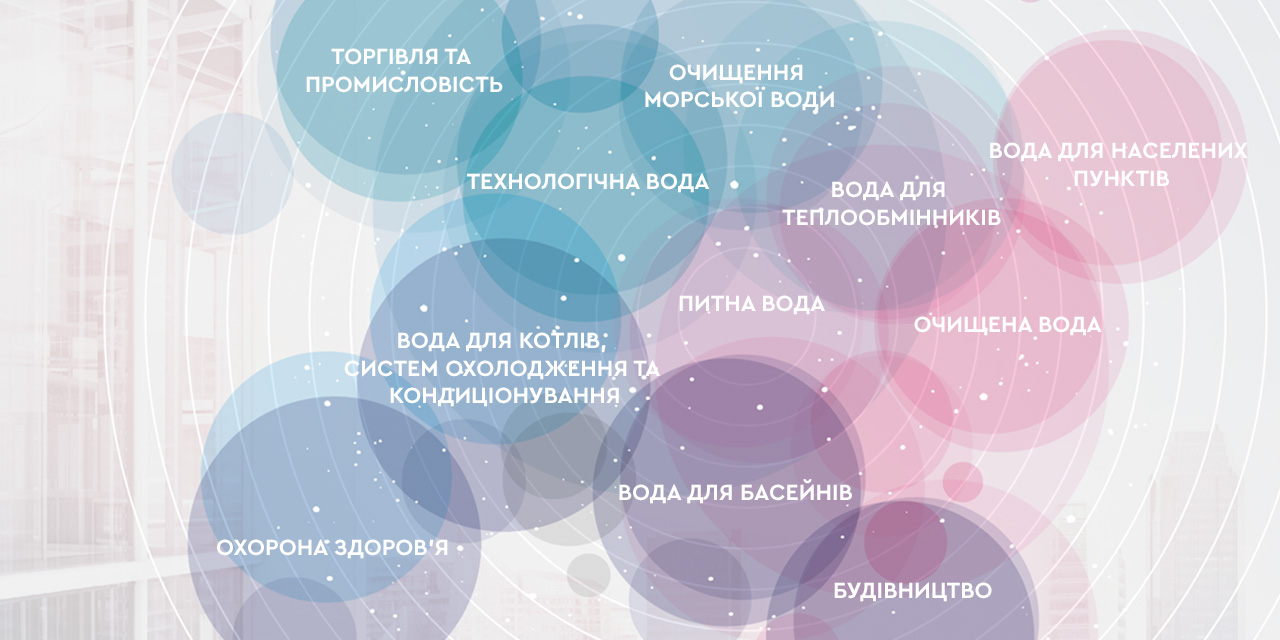 ТОРГІВЛЯ ТА ПРОМИСЛОВІСТЬ

ОЧИЩЕННЯ МОРСЬКОЇ ВОДИ

ВОДА ДЛЯ НАСЕЛЕНИХ ПУНКТІВ

ТЕХНОЛОГІЧНА ВОДА

ВОДА ДЛЯ ТЕПЛООБМІННИКІВ

ПИТНА ВОДА

ОЧИЩЕНА ВОДА

ВОДА ДЛЯ КОТЛІВ, СИСТЕМ ОХОЛОДЖЕННЯ ТА КОНДИЦІОНУВАННЯ

ВОДА ДЛЯ БАСЕЙНІВ

ОХОРОНА ЗДОРОВ'Я

БУДІВНИЦТВО